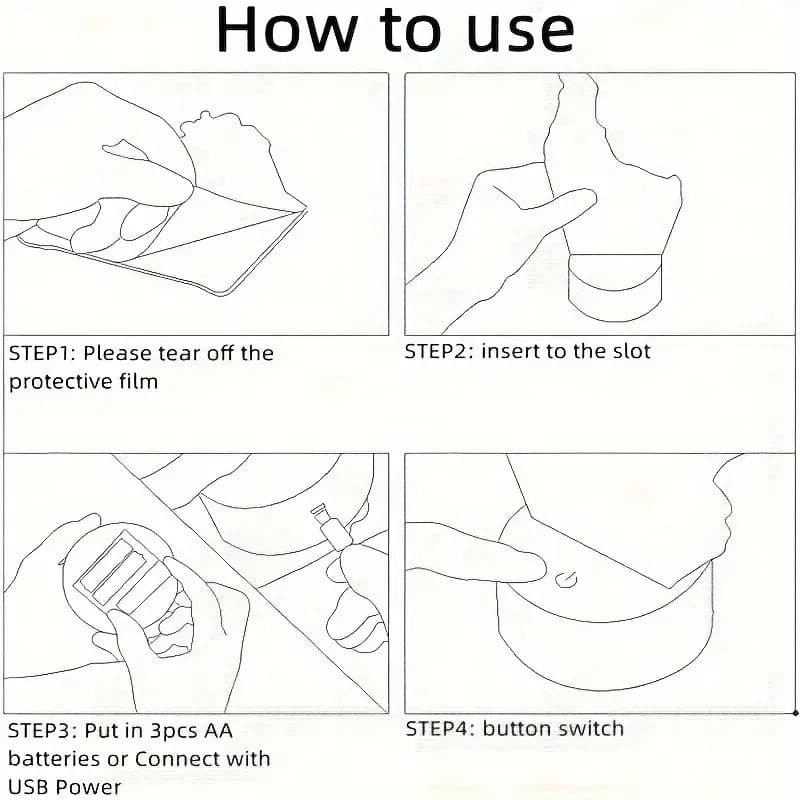 How to use

STEP1: Please tear off the protective film

STEP2: insert to the slot

STEP3: Put in 3pcs AA batteries or Connect with USB Power

STEP4: button switch